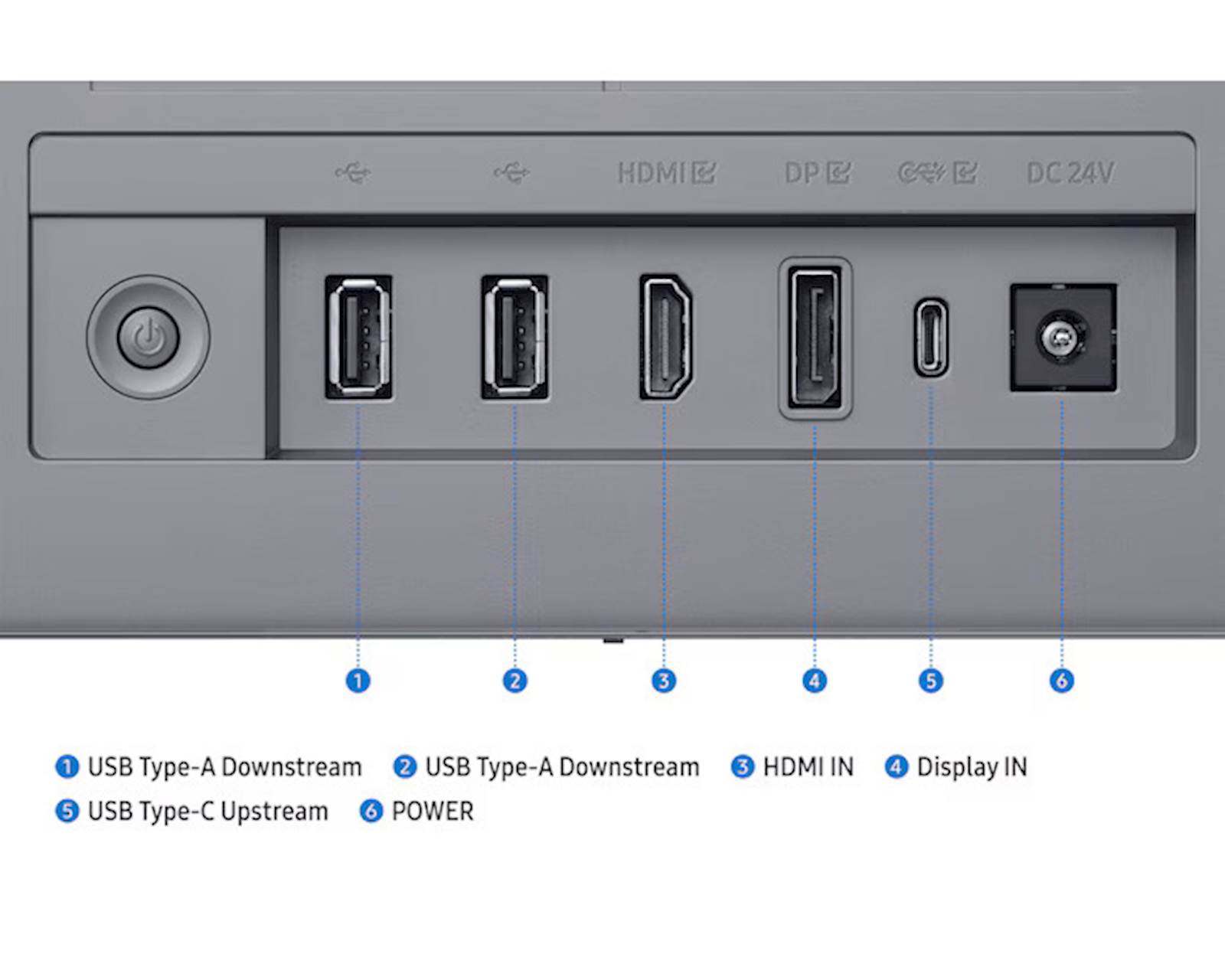 HDMI DP DC 24V

1 2 3 4 5 6

1 USB Type-A Downstream 2 USB Type-A Downstream 3 HDMI IN 4 Display IN
5 USB Type-C Upstream 6 POWER